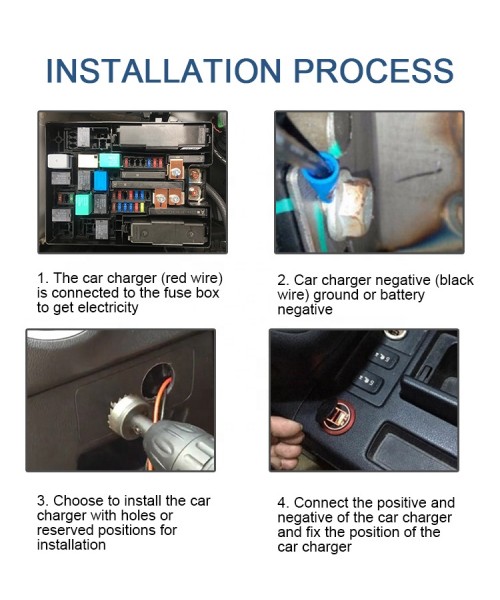 INSTALLATION PROCESS

1. The car charger (red wire) is connected to the fuse box to get electricity

2. Car charger negative (black wire) ground or battery negative

3. Choose to install the car charger with holes or reserved positions for installation

4. Connect the positive and negative of the car charger and fix the position of the car charger